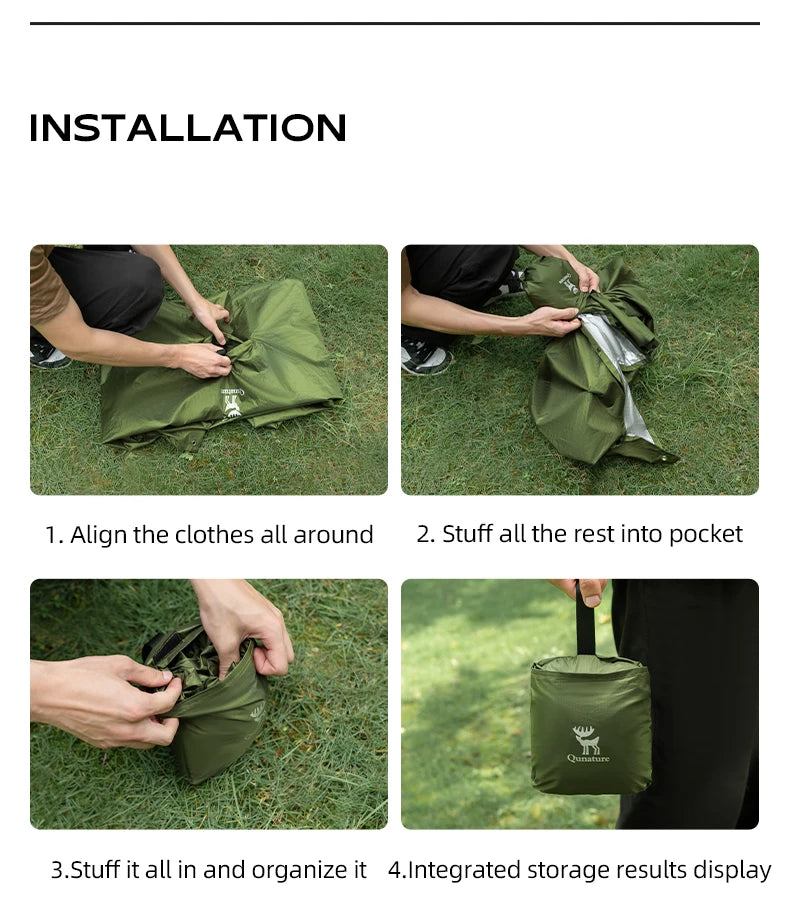 INSTALLATION

Qunature

1. Align the clothes all around

2. Stuff all the rest into pocket

Qunature

3.Stuff it all in and organize it

4.Integrated storage results display